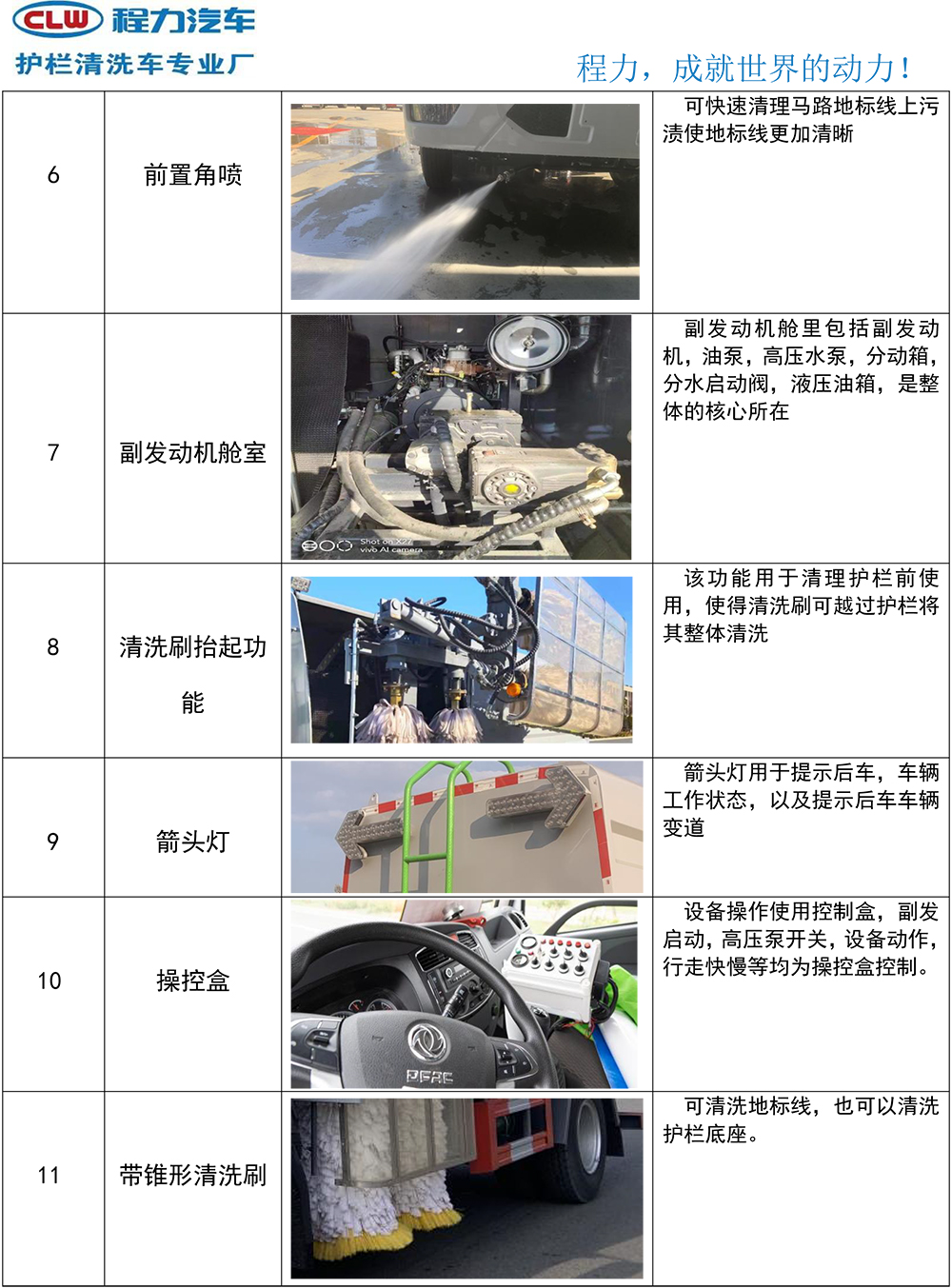 CLW 程力汽车
护栏清洗车专业厂

程力，成就世界的动力！

| 6 | 前置角喷 | | 可快速清理马路地标线上污渍使地标线更加清晰 |
|---|---|---|---|
| 7 | 副发动机舱室 | Shot on X27 vivo AI camera | 副发动机舱里包括副发动机，油泵，高压水泵，分动箱，分水启动阀，液压油箱，是整体的核心所在 |
| 8 | 清洗刷抬起功能 | | 该功能用于清理护栏前使用，使得清洗刷可越过护栏将其整体清洗 |
| 9 | 箭头灯 | | 箭头灯用于提示后车，车辆工作状态，以及提示后车车辆变道 |
| 10 | 操控盒 | DFAC | 设备操作使用控制盒，副发启动，高压泵开关，设备动作，行走快慢等均为操控盒控制。 |
| 11 | 带锥形清洗刷 | | 可清洗地标线，也可以清洗护栏底座。 |